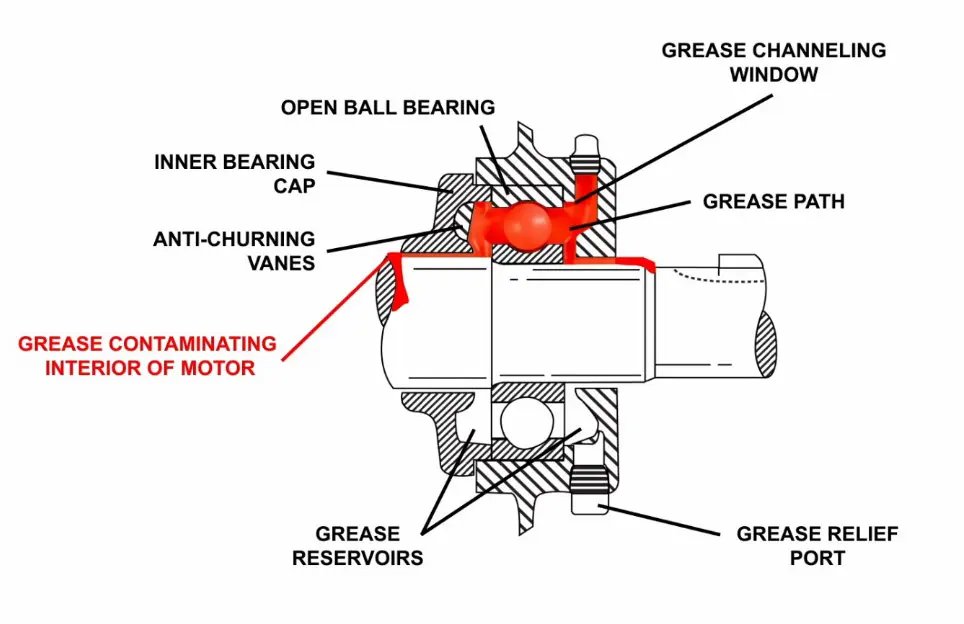 GREASE CHANNELING WINDOW

OPEN BALL BEARING

INNER BEARING CAP

GREASE PATH

ANTI-CHURNING VANES

GREASE CONTAMINATING INTERIOR OF MOTOR

GREASE RESERVOIRS

GREASE RELIEF PORT